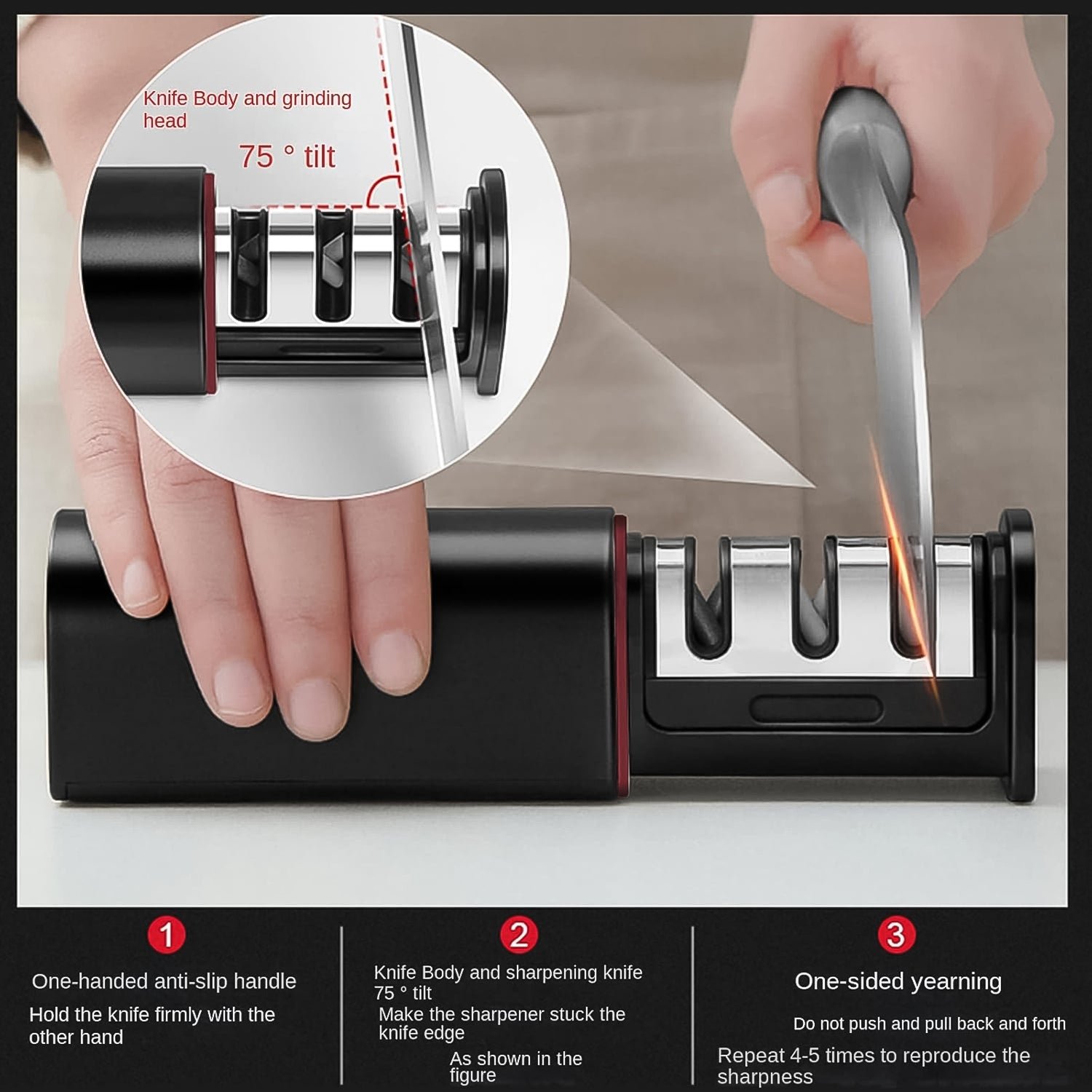 Knife Body and grinding head

75 ° tilt

1

One-handed anti-slip handle

Hold the knife firmly with the other hand

2

Knife Body and sharpening knife 75 ° tilt

Make the sharpener stuck the knife edge

As shown in the figure

3

One-sided yearning

Do not push and pull back and forth

Repeat 4-5 times to reproduce the sharpness